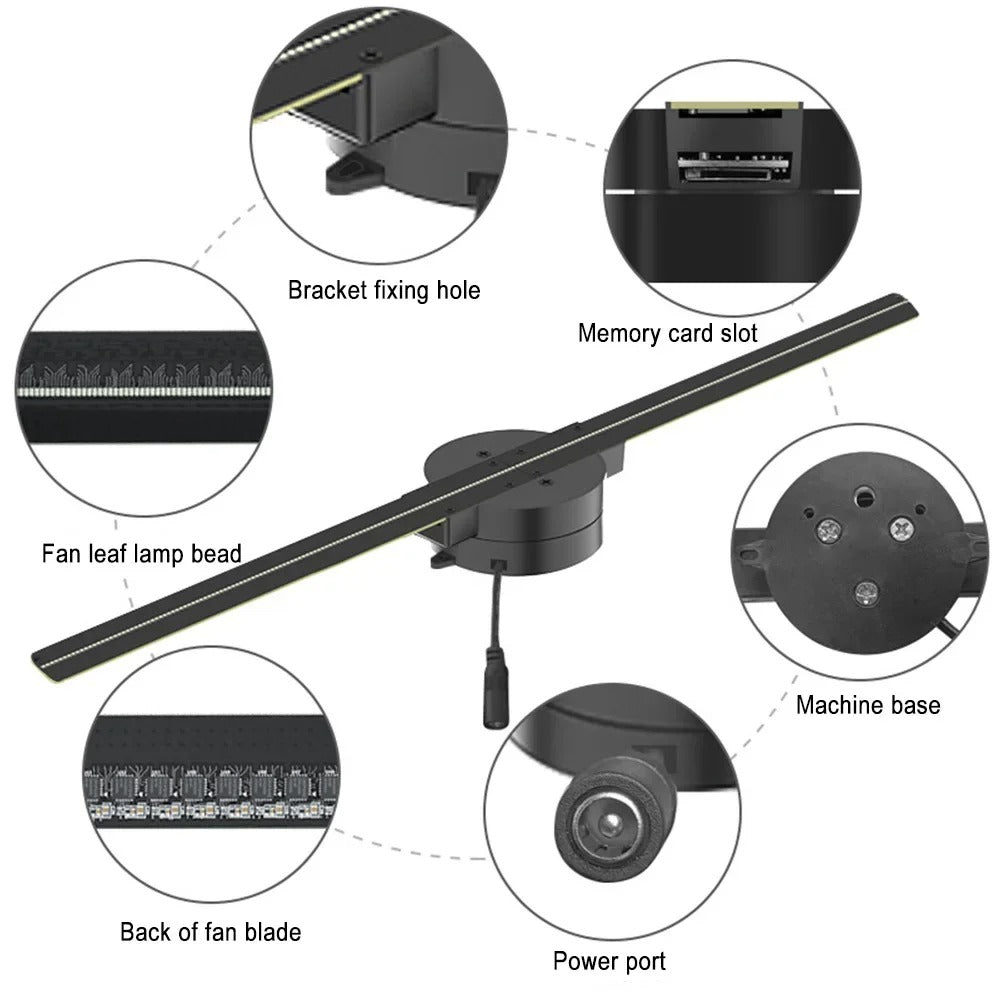 Bracket fixing hole

Memory card slot

Fan leaf lamp bead

Machine base

Back of fan blade

Power port